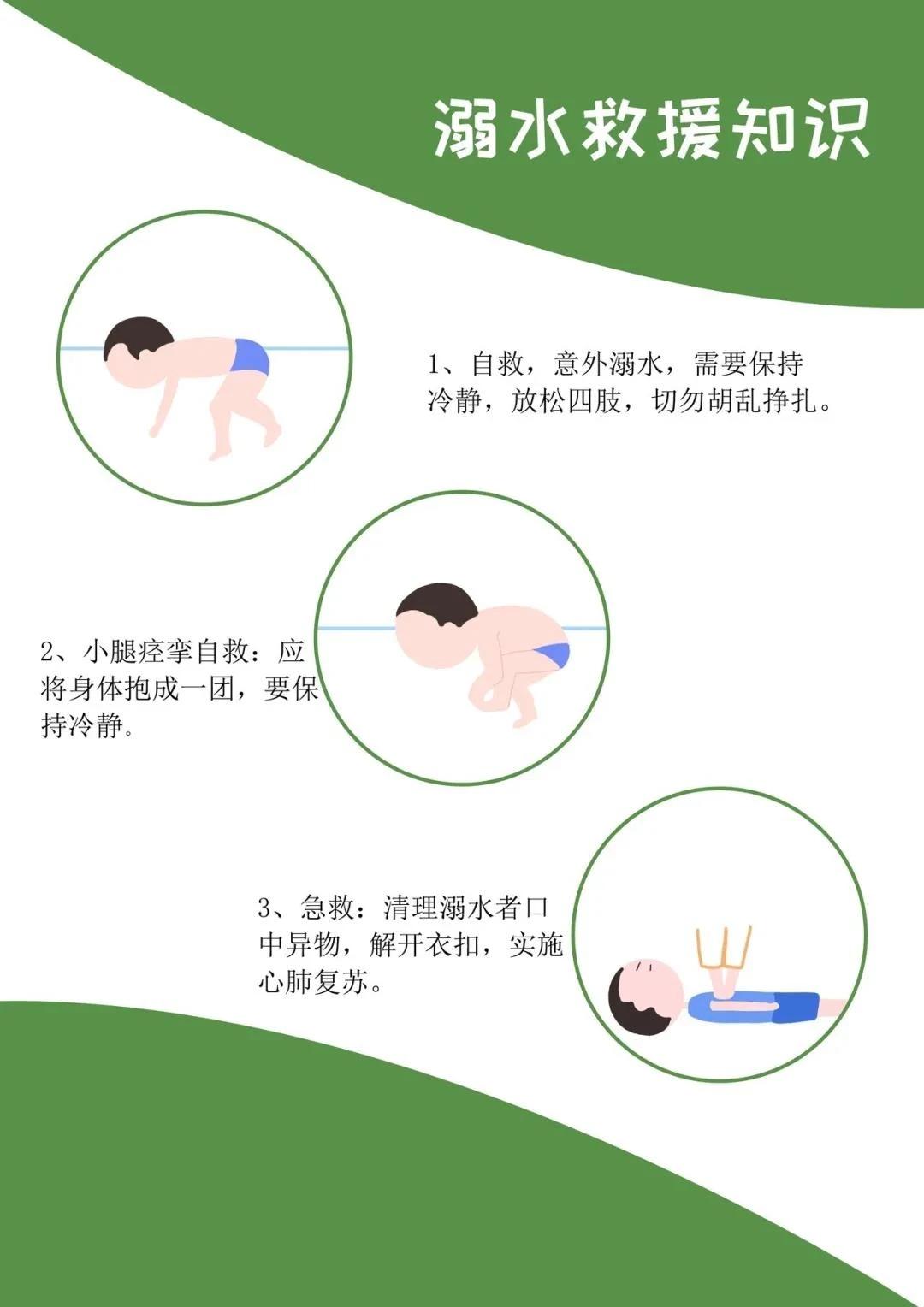 溺水救援知识

1、自救，意外溺水，需要保持冷静，放松四肢，切勿胡乱挣扎。

2、小腿痉挛自救：应将身体抱成一团，要保持冷静。

3、急救：清理溺水者口中异物，解开衣扣，实施心肺复苏。