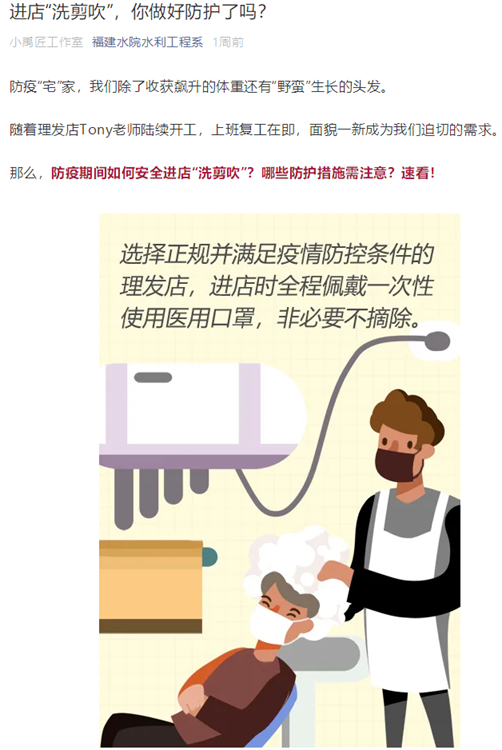 进店“洗剪吹”，你做好防护了吗？

小禹匠工作室 福建水院水利工程系 1周前

防疫“宅”家，我们除了收获飙升的体重还有“野蛮”生长的头发。

随着理发店Tony老师陆续开工，上班复工在即，面貌一新成为我们迫切的需求。

那么，防疫期间如何安全进店“洗剪吹”？哪些防护措施需注意？速看！

选择正规并满足疫情防控条件的理发店，进店时全程佩戴一次性使用医用口罩，非必要不摘除。