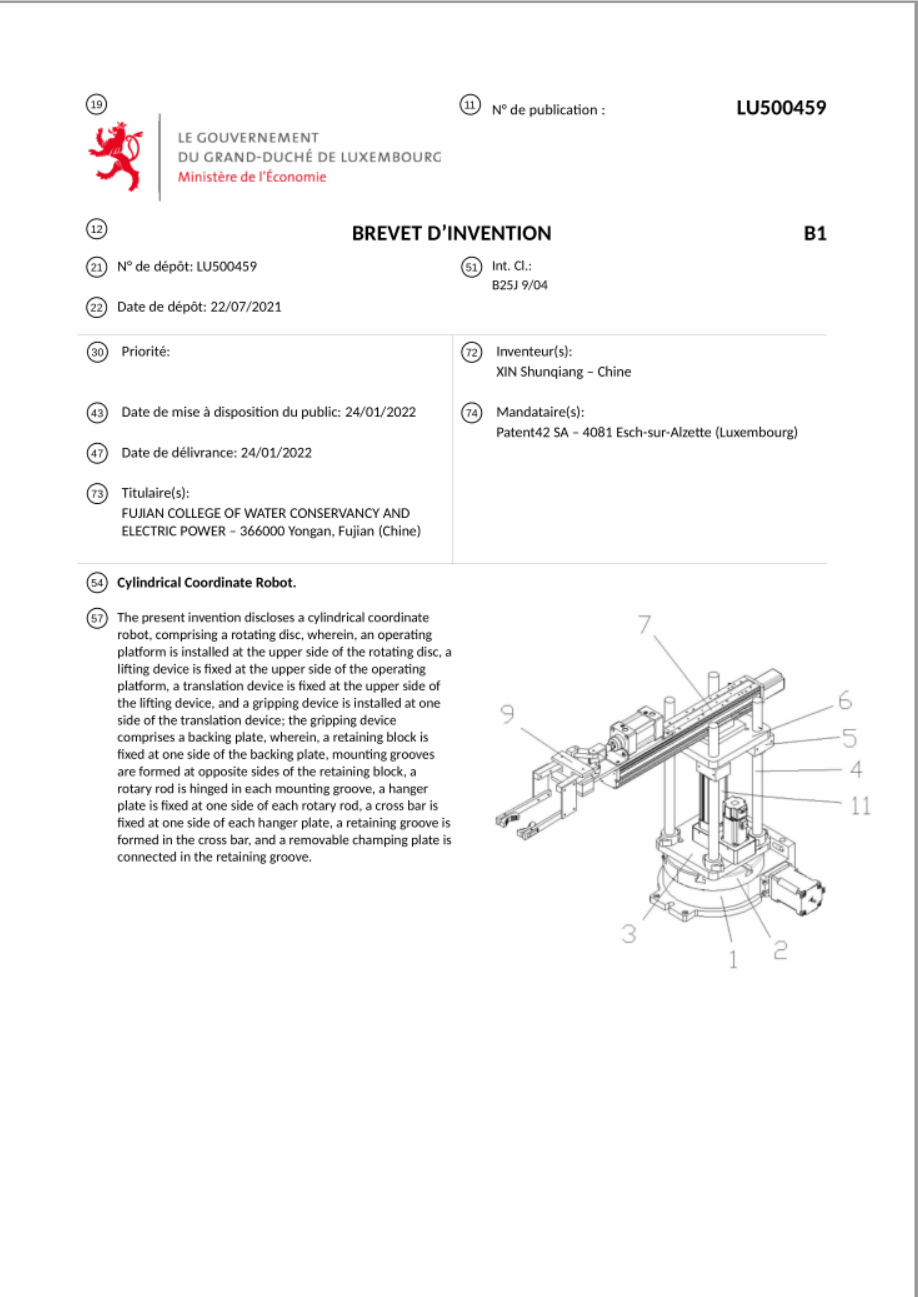 (19)

LE GOUVERNEMENT
DU GRAND-DUCHÉ DE LUXEMBOURG
Ministère de l'Économie

(11) N° de publication : LU500459

(12) BREVET D'INVENTION B1

(21) N° de dépôt: LU500459

(22) Date de dépôt: 22/07/2021

(51) Int. Cl.:
B25J 9/04

(30) Priorité:

(43) Date de mise à disposition du public: 24/01/2022

(47) Date de délivrance: 24/01/2022

(73) Titulaire(s):
FUJIAN COLLEGE OF WATER CONSERVANCY AND ELECTRIC POWER – 366000 Yongan, Fujian (Chine)

(72) Inventeur(s):
XIN Shunqiang – Chine

(74) Mandataire(s):
Patent42 SA – 4081 Esch-sur-Alzette (Luxembourg)

(54) Cylindrical Coordinate Robot.

(57) The present invention discloses a cylindrical coordinate robot, comprising a rotating disc, wherein, an operating platform is installed at the upper side of the rotating disc, a lifting device is fixed at the upper side of the operating platform, a translation device is fixed at the upper side of the lifting device, and a gripping device is installed at one side of the translation device; the gripping device comprises a backing plate, wherein, a retaining block is fixed at one side of the backing plate, mounting grooves are formed at opposite sides of the retaining block, a rotary rod is hinged in each mounting groove, a hanger plate is fixed at one side of each rotary rod, a cross bar is fixed at one side of each hanger plate, a retaining groove is formed in the cross bar, and a removable champing plate is connected in the retaining groove.

7
9
6
5
4
11
3
1
2